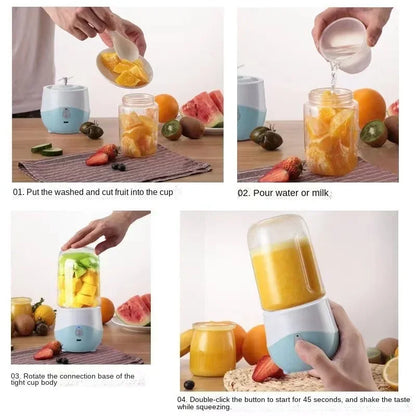 01. Put the washed and cut fruit into the cup

02. Pour water or milk

03. Rotate the connection base of the tight cup body

04. Double-click the button to start for 45 seconds, and shake the taste while squeezing.