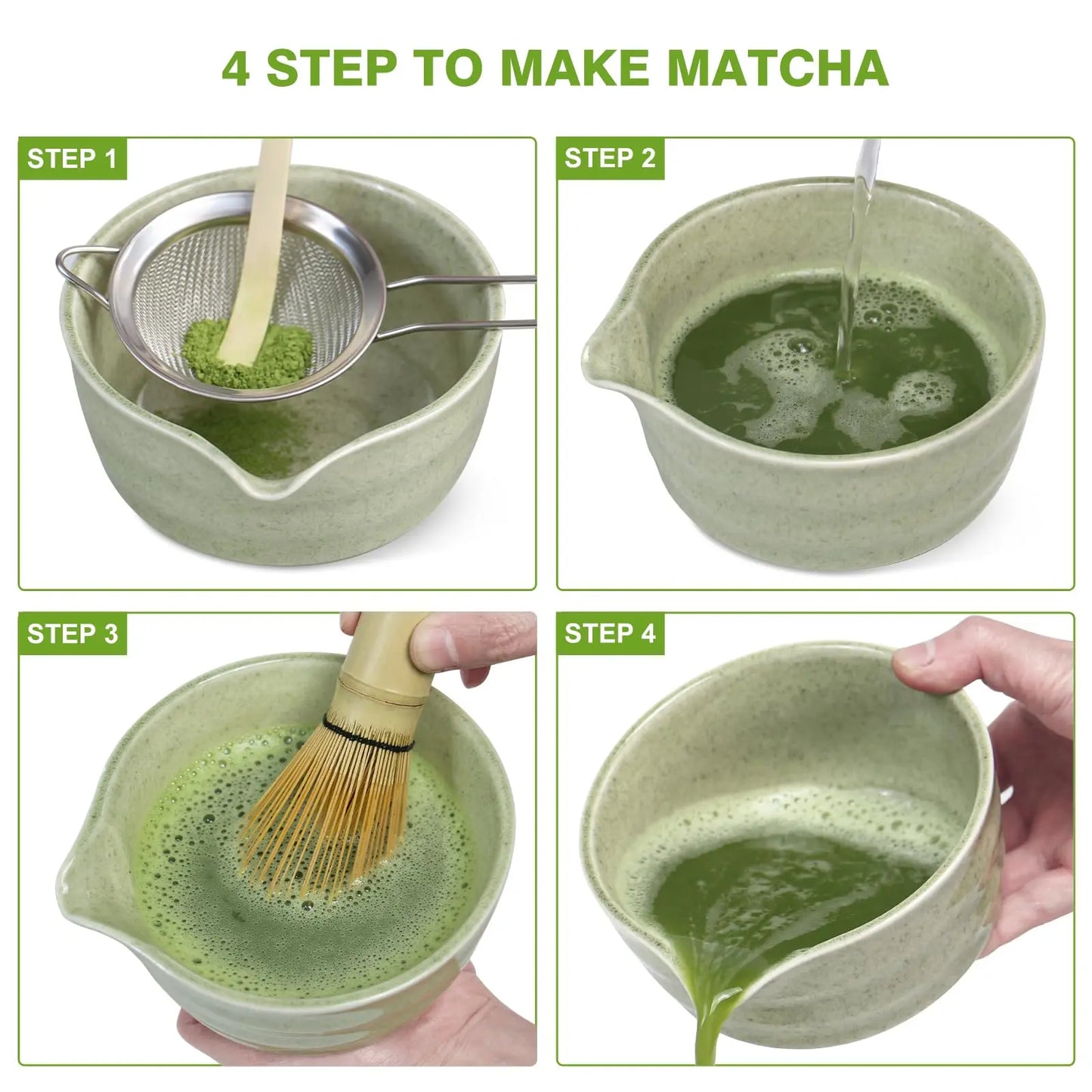 4 STEP TO MAKE MATCHA

STEP 1

STEP 2

STEP 3

STEP 4